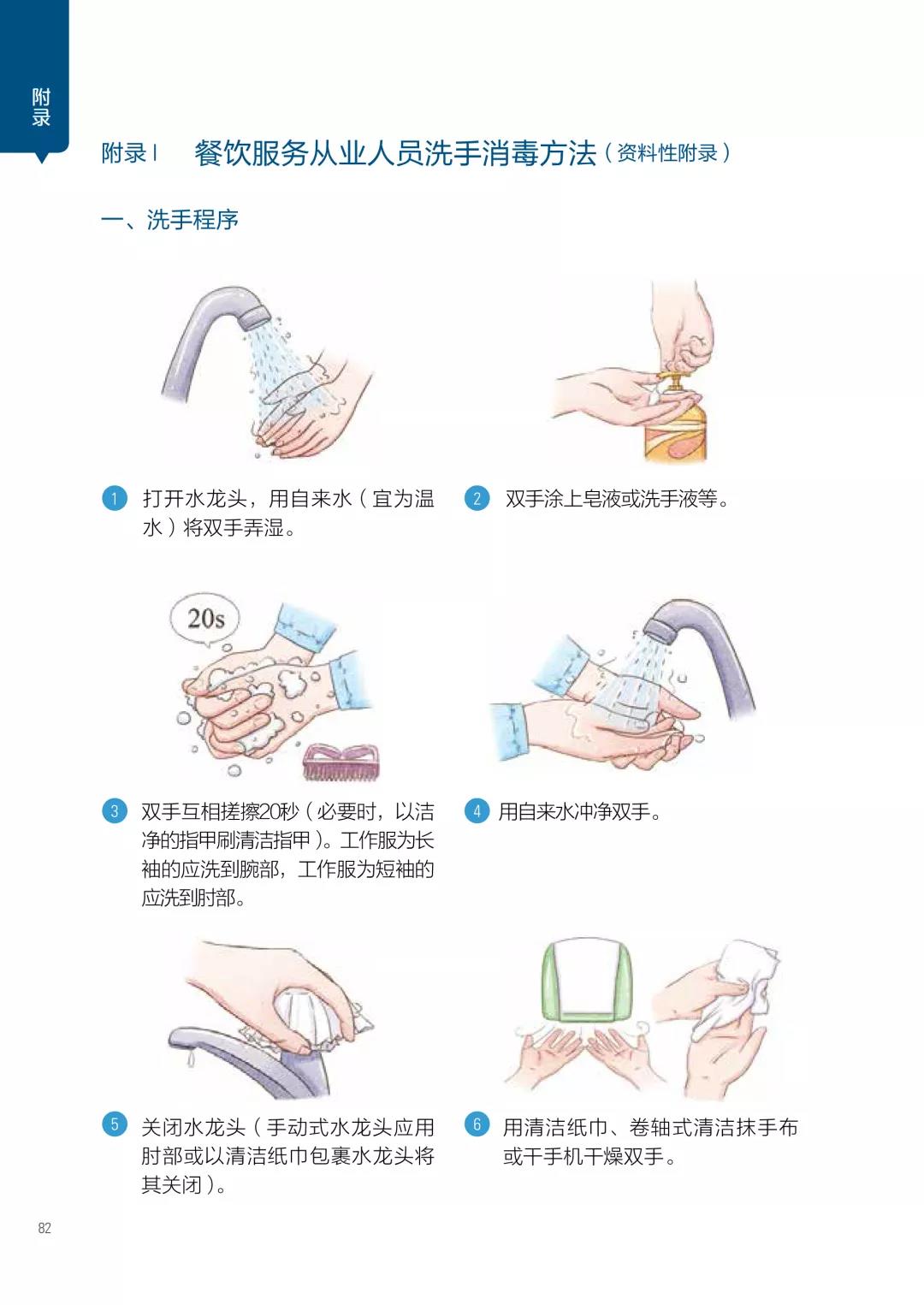 附录

附录 I　餐饮服务从业人员洗手消毒方法（资料性附录）

一、洗手程序

1　打开水龙头，用自来水（宜为温水）将双手弄湿。

2　双手涂上皂液或洗手液等。

20s

3　双手互相搓擦20秒（必要时，以洁净的指甲刷清洁指甲）。工作服为长袖的应洗到腕部，工作服为短袖的应洗到肘部。

4　用自来水冲净双手。

5　关闭水龙头（手动式水龙头应用肘部或以清洁纸巾包裹水龙头将其关闭）。

6　用清洁纸巾、卷轴式清洁抹手布或干手机干燥双手。

82